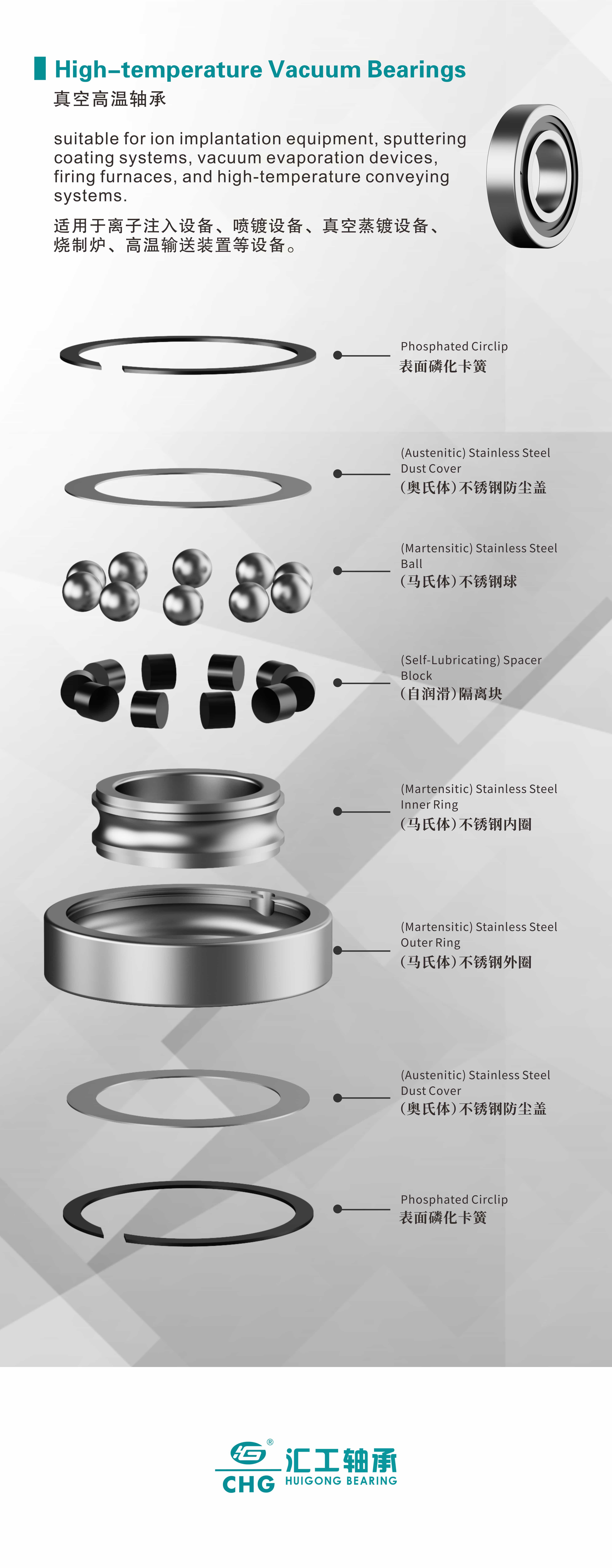 High-temperature Vacuum Bearings
真空高温轴承

suitable for ion implantation equipment, sputtering coating systems, vacuum evaporation devices, firing furnaces, and high-temperature conveying systems.

适用于离子注入设备、喷镀设备、真空蒸镀设备、烧制炉、高温输送装置等设备。

Phosphated Circlip
表面磷化卡簧

(Austenitic) Stainless Steel Dust Cover
(奥氏体)不锈钢防尘盖

(Martensitic) Stainless Steel Ball
(马氏体)不锈钢球

(Self-Lubricating) Spacer Block
(自润滑)隔离块

(Martensitic) Stainless Steel Inner Ring
(马氏体)不锈钢内圈

(Martensitic) Stainless Steel Outer Ring
(马氏体)不锈钢外圈

(Austenitic) Stainless Steel Dust Cover
(奥氏体)不锈钢防尘盖

Phosphated Circlip
表面磷化卡簧

®
CHG 汇工轴承
HUIGONG BEARING